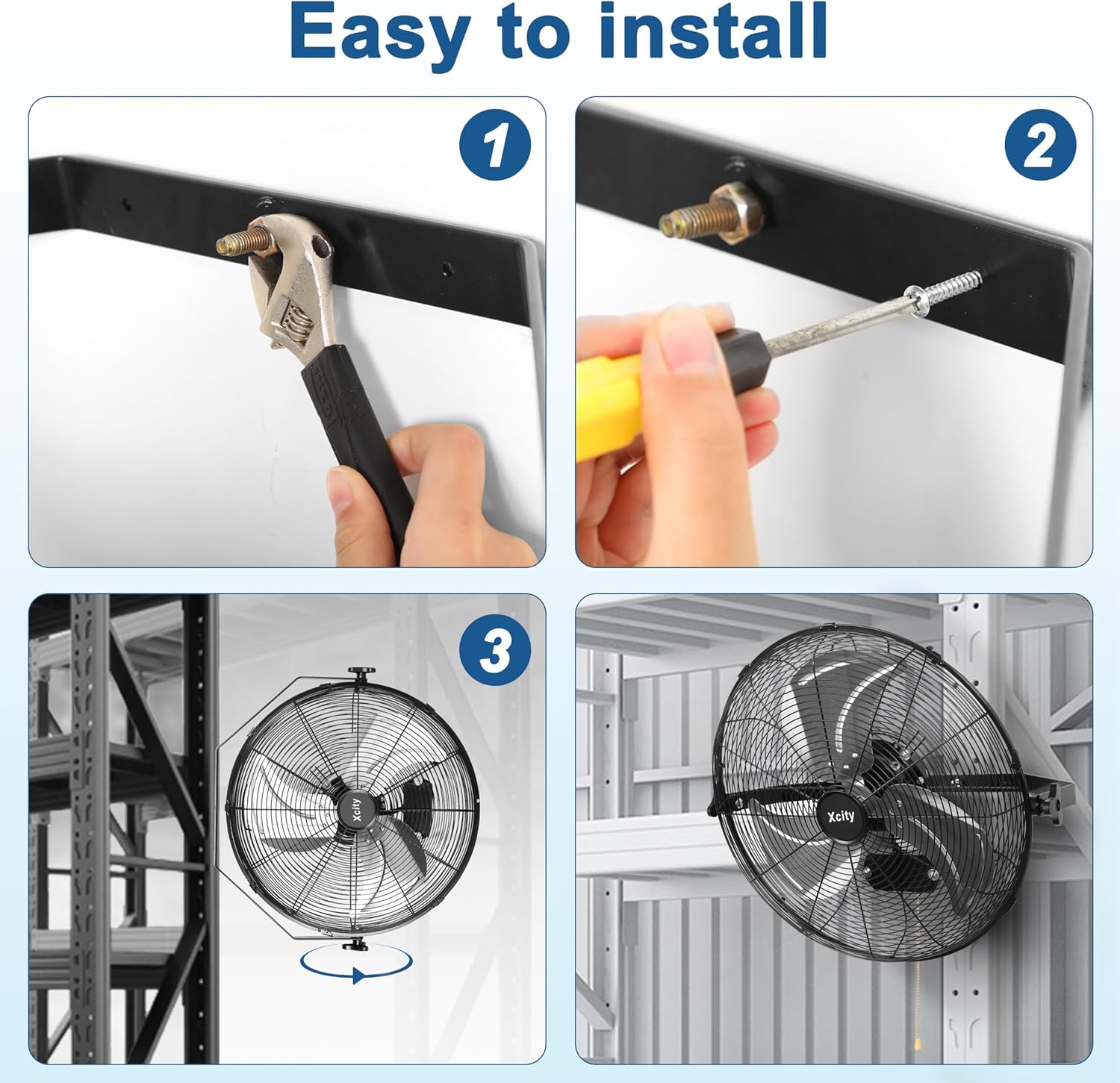 Easy to install

1

2

3

Xcity

Xcity