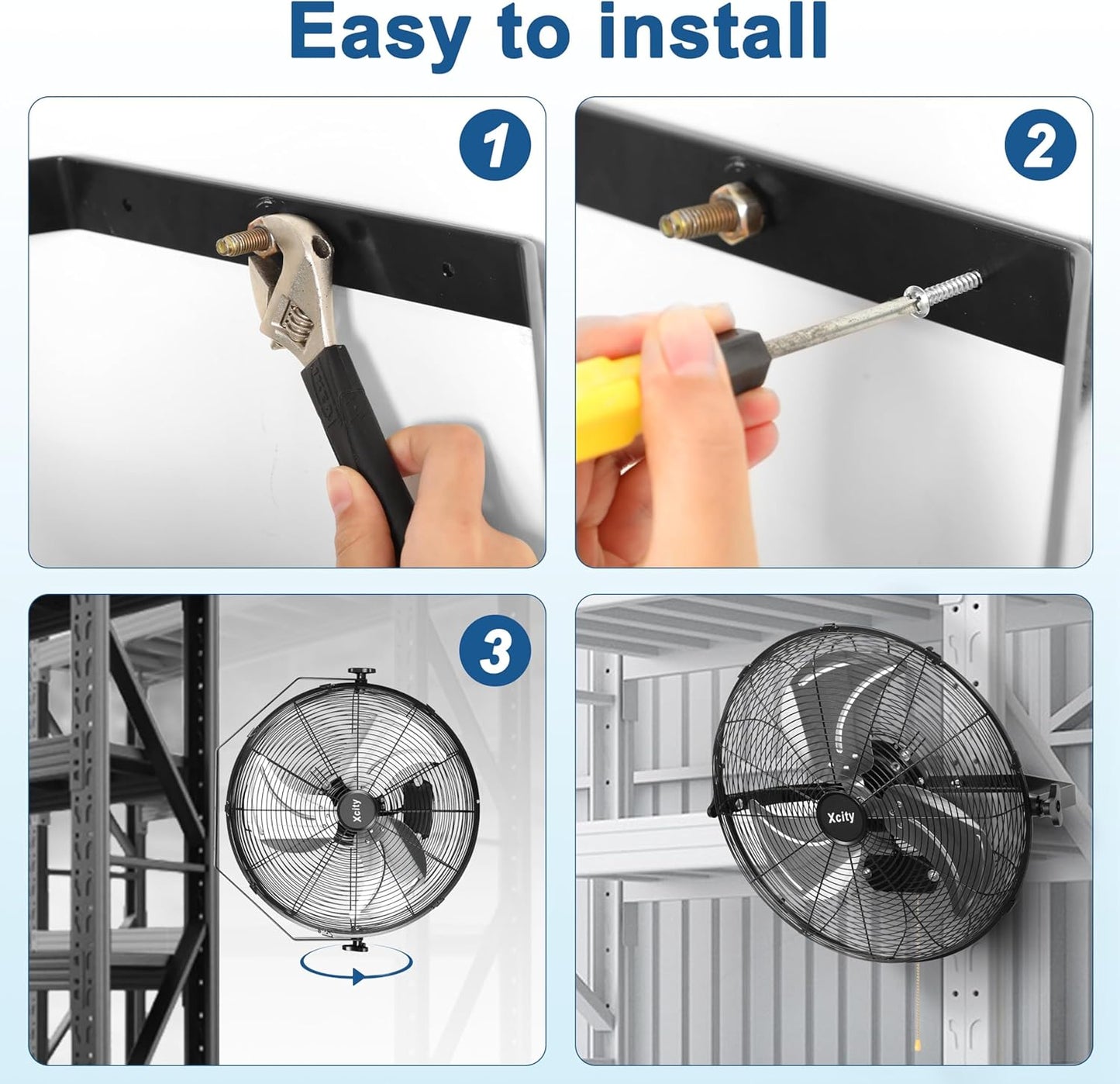 Easy to install

1

2

3

Xcity

Xcity